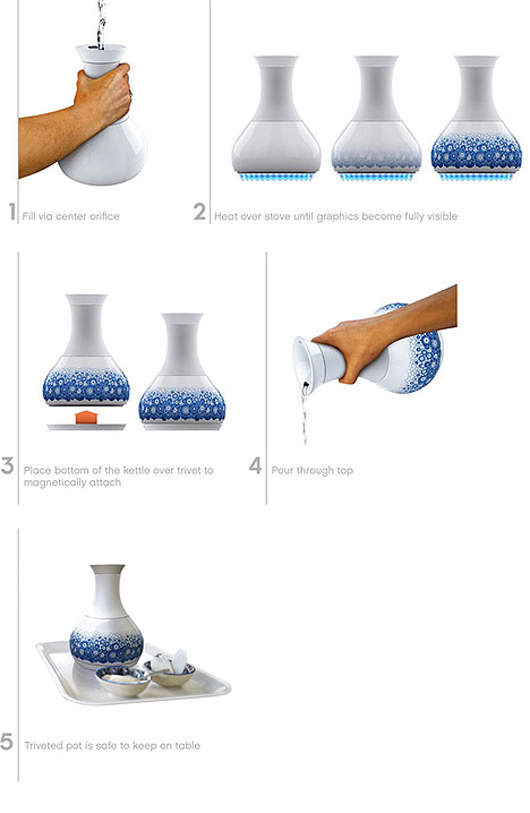 1 Fill via center orifice

2 Heat over stove until graphics become fully visible

3 Place bottom of the kettle over trivet to magnetically attach

4 Pour through top

5 Triveted pot is safe to keep on table