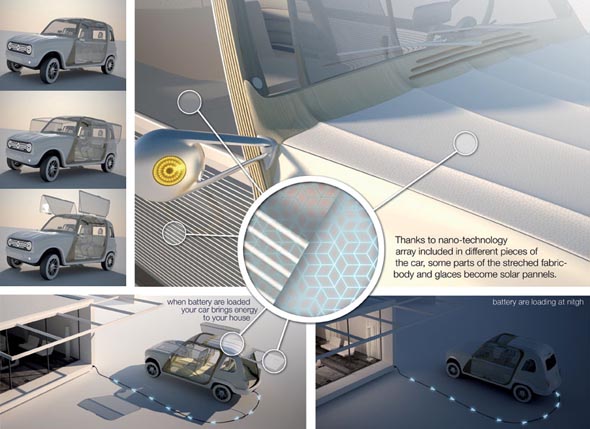 Thanks to nano-technology array included in different pieces of the car, some parts of the streched fabric-body and glaces become solar pannels.

when battery are loaded your car brings energy to your house

battery are loading at nitgh