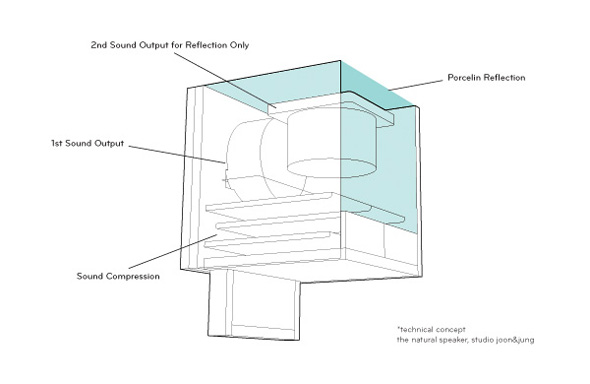 2nd Sound Output for Reflection Only

Porcelin Reflection

1st Sound Output

Sound Compression

*technical concept
the natural speaker, studio joon&jung