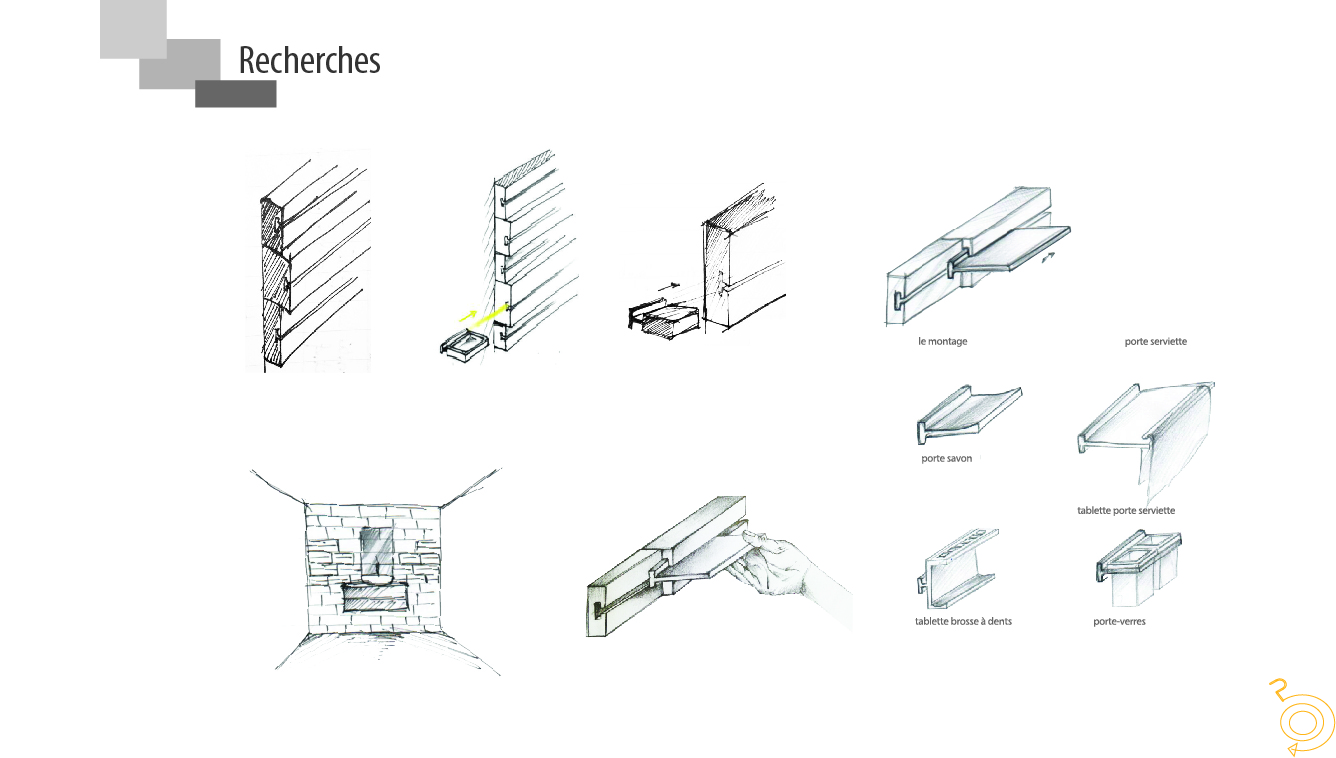 Recherches

le montage

porte serviette

porte savon

tablette porte serviette

tablette brosse à dents

porte-verres