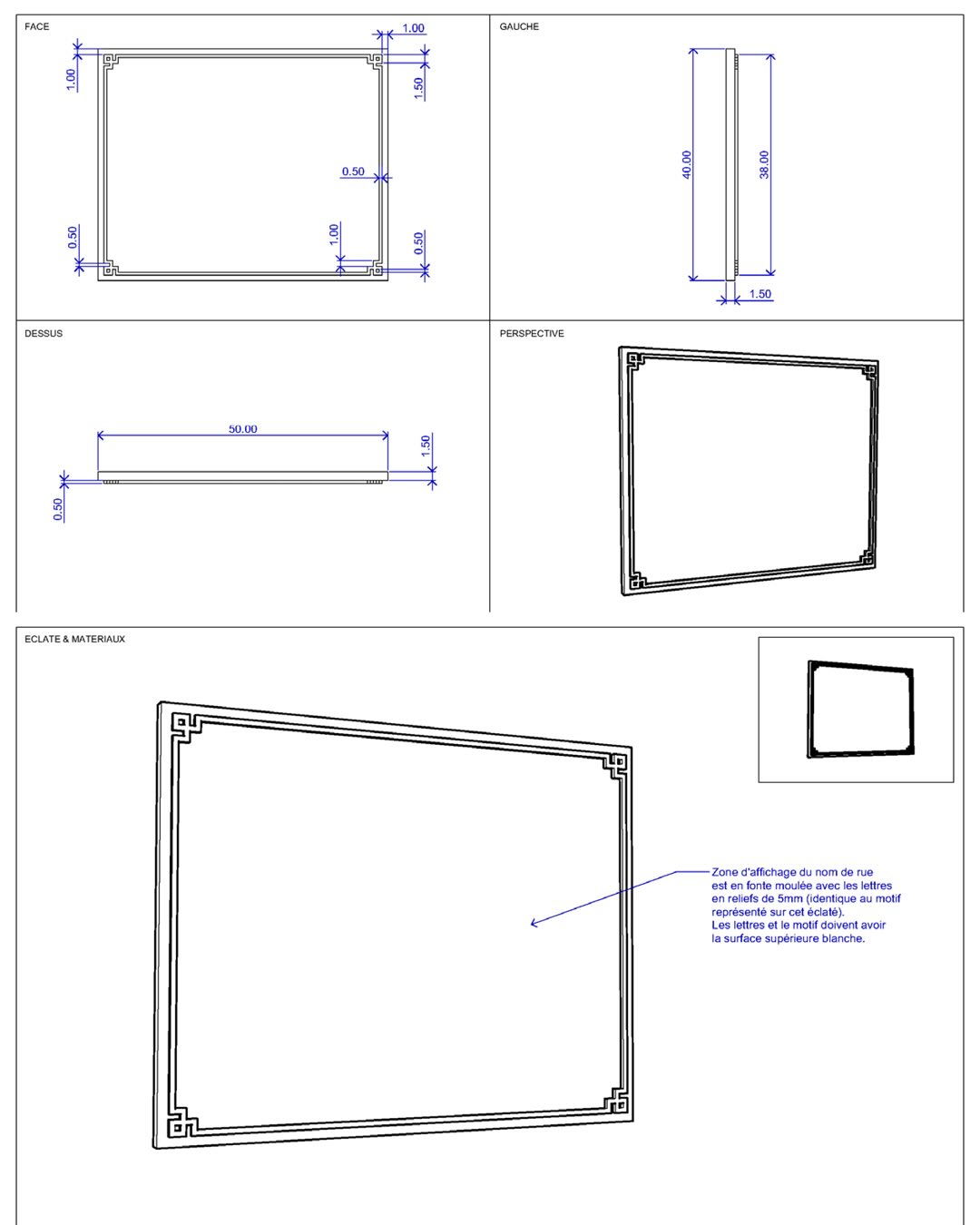 FACE

1.00
1.00
1.50
0.50
0.50
1.00
0.50

GAUCHE

40.00
38.00
1.50

DESSUS

50.00
1.50
0.50

PERSPECTIVE

ECLATE & MATERIAUX

Zone d'affichage du nom de rue est en fonte moulée avec les lettres en reliefs de 5mm (identique au motif représenté sur cet éclaté). Les lettres et le motif doivent avoir la surface supérieure blanche.